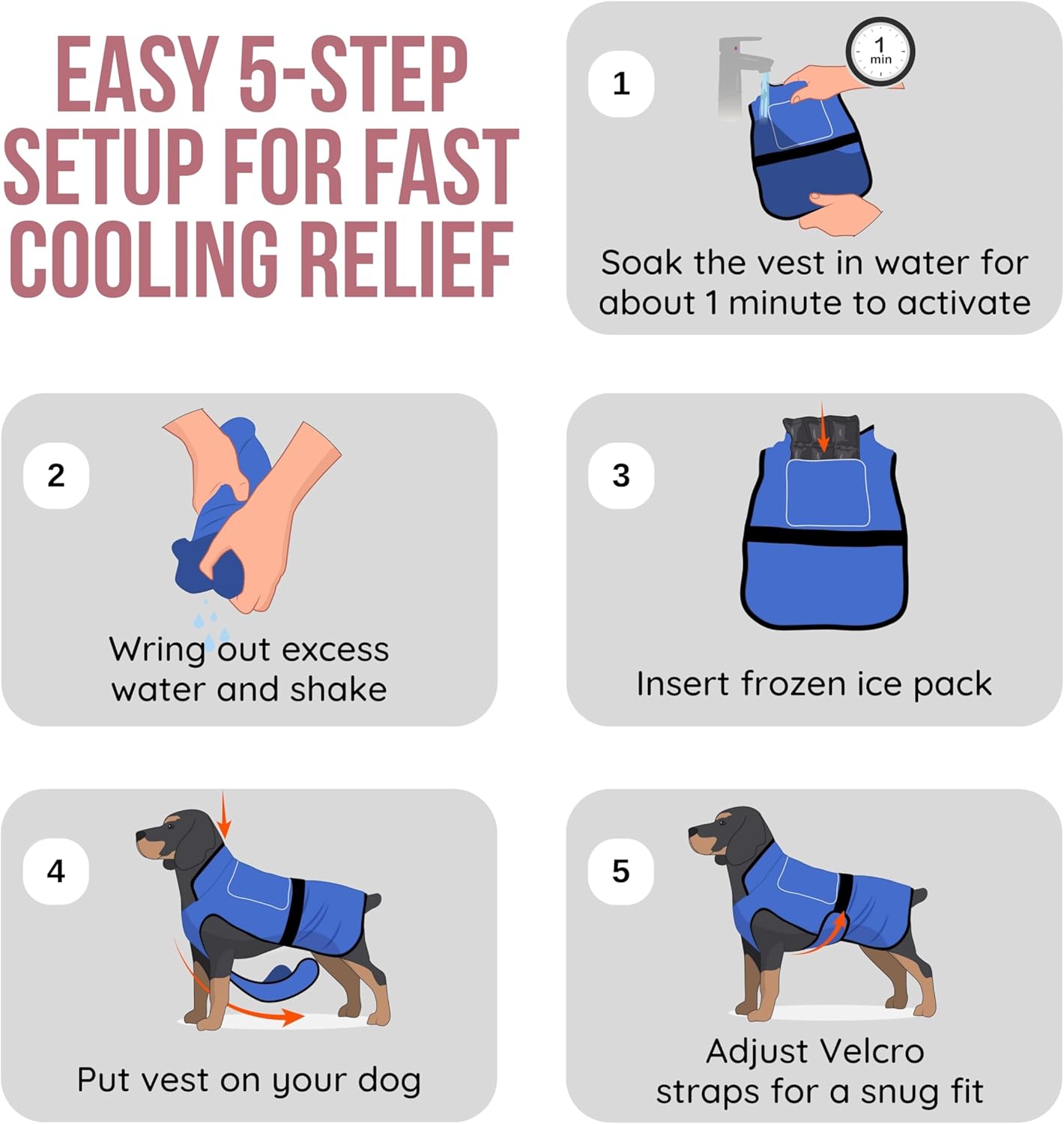 EASY 5-STEP SETUP FOR FAST COOLING RELIEF

1

1 min

Soak the vest in water for about 1 minute to activate

2

Wring out excess water and shake

3

Insert frozen ice pack

4

Put vest on your dog

5

Adjust Velcro straps for a snug fit